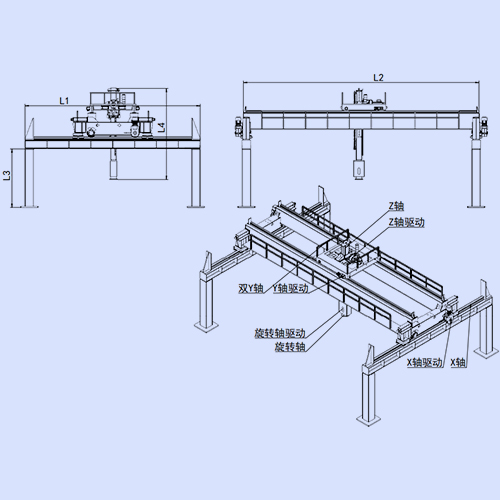 L1

L4

L3

L2

Z轴

Z轴驱动

双Y轴

Y轴驱动

旋转轴驱动

旋转轴

X轴驱动

X轴