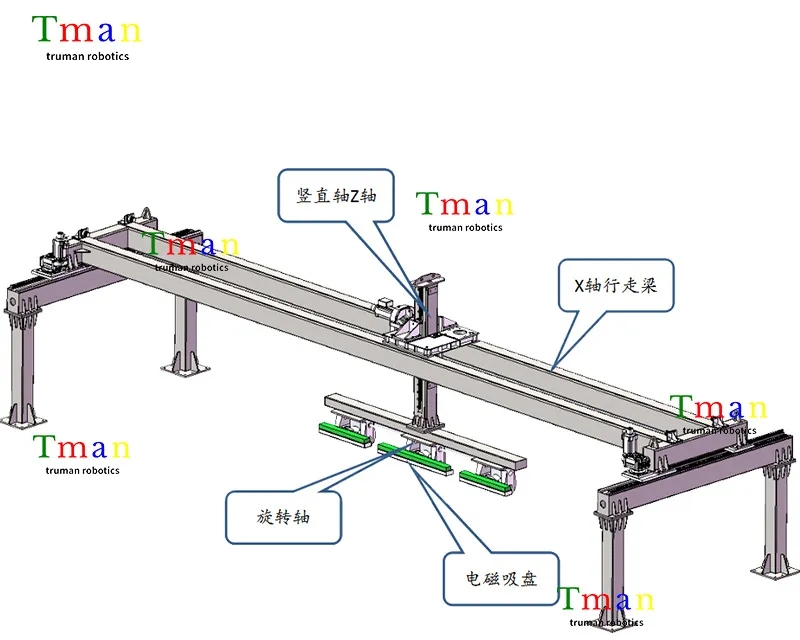 Tman
truman robotics

竖直轴Z轴

Tman
truman robotics

Tman
truman robotics

X轴行走梁

Tman
truman robotics

Tman
truman robotics

旋转轴

电磁吸盘

Tman
truman robotics