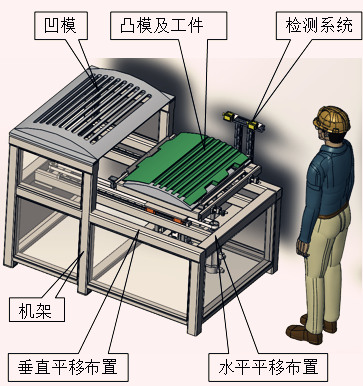 凹模

凸模及工件

检测系统

机架

垂直平移布置

水平平移布置