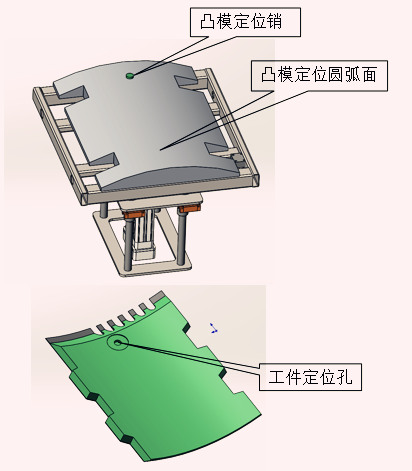 凸模定位销

凸模定位圆弧面

工件定位孔