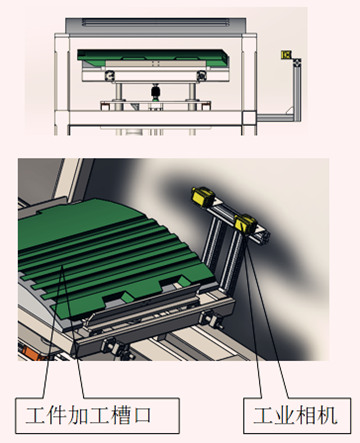 工件加工槽口

工业相机